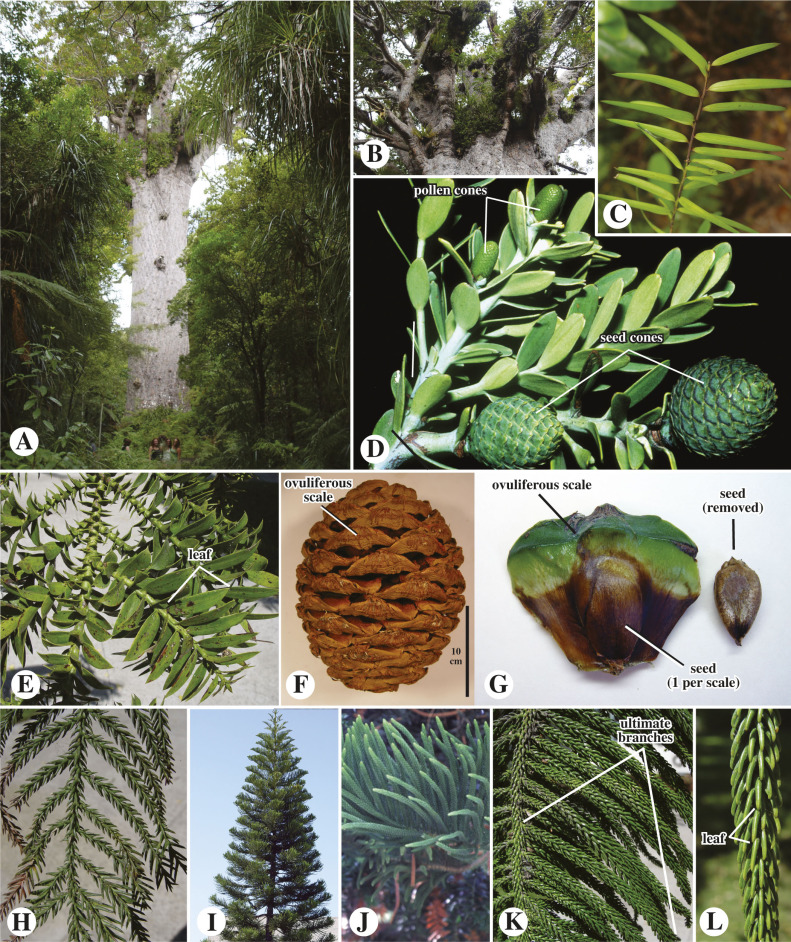 A
B
C
pollen cones
seed cones
D
leaf
E
ovuliferous scale
10 cm
F
ovuliferous scale
seed (removed)
seed (1 per scale)
G
H
I
J
ultimate branches
K
leaf
L