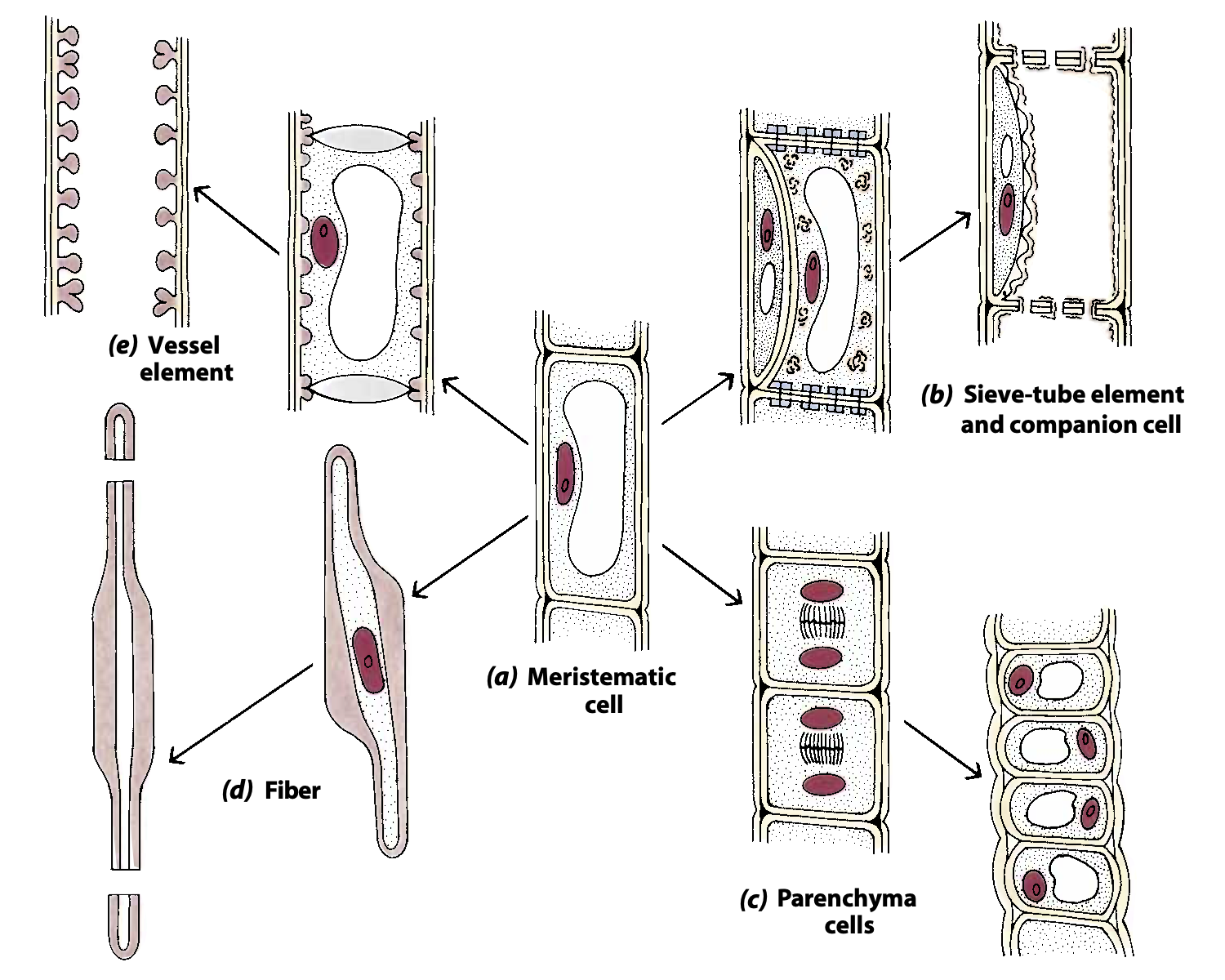 (e) Vessel element

(b) Sieve-tube element and companion cell

(a) Meristematic cell

(d) Fiber

(c) Parenchyma cells